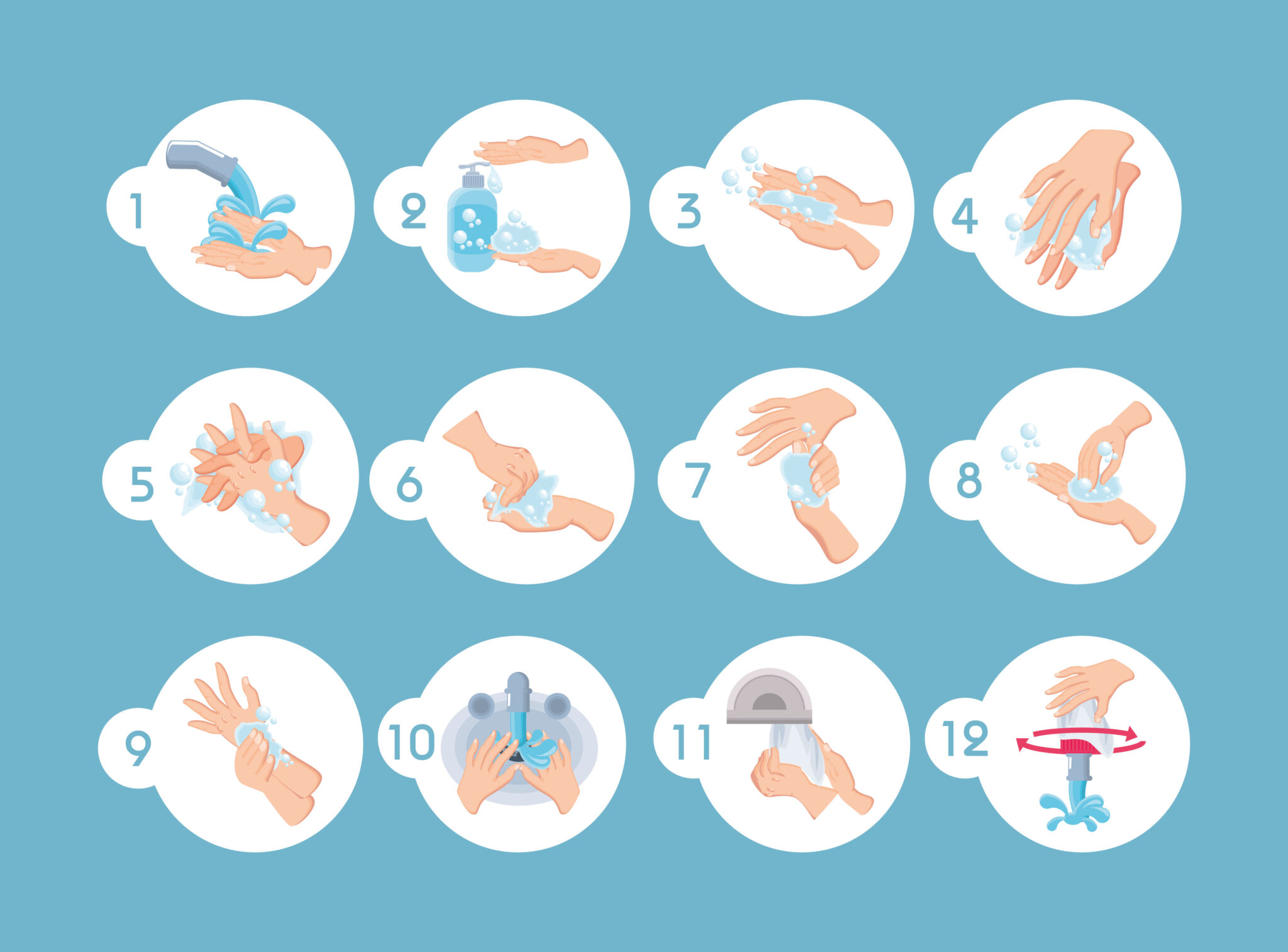 1

2

3

4

5

6

7

8

9

10

11

12